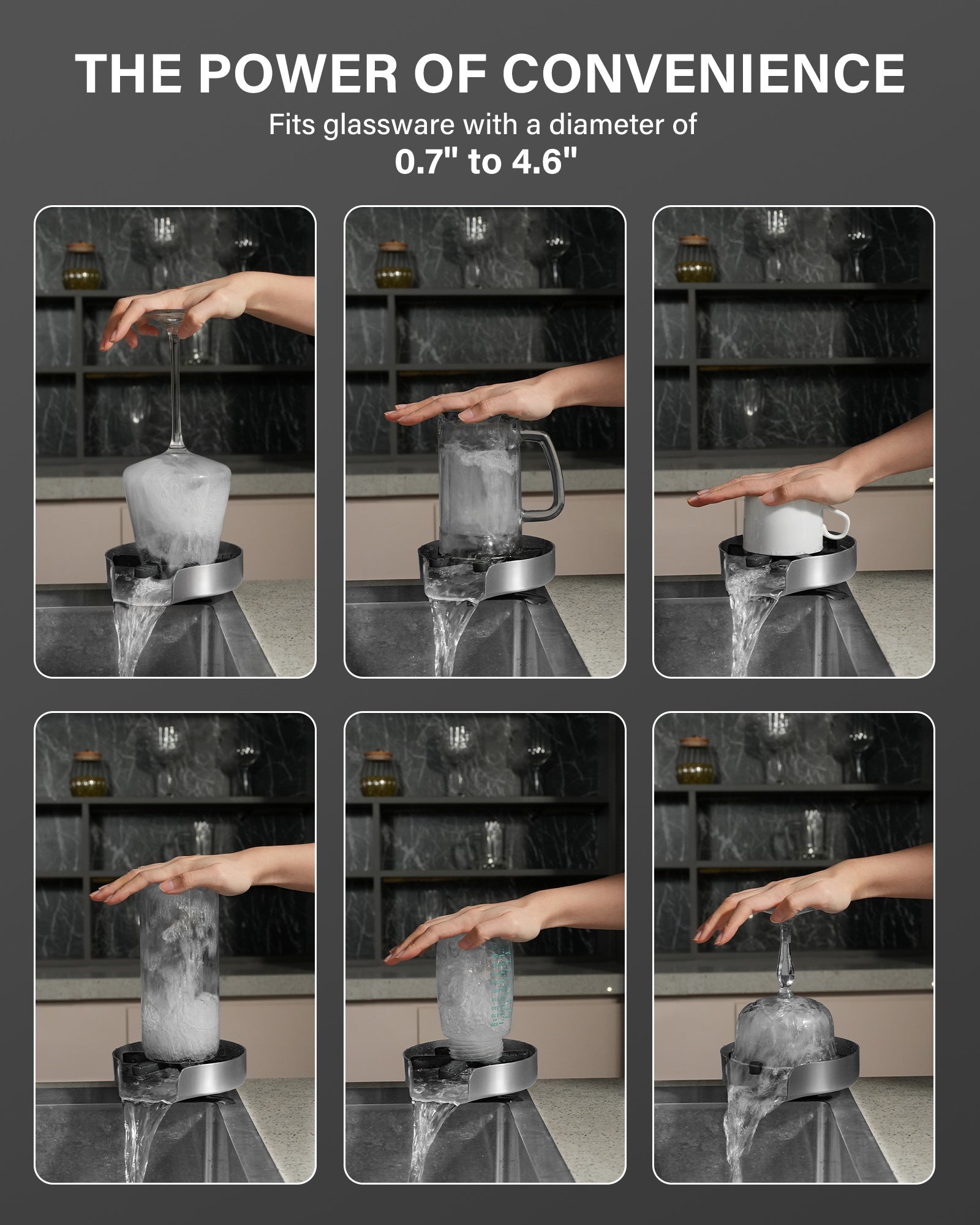 THE POWER OF CONVENIENCE

Fits glassware with a diameter of
0.7" to 4.6"