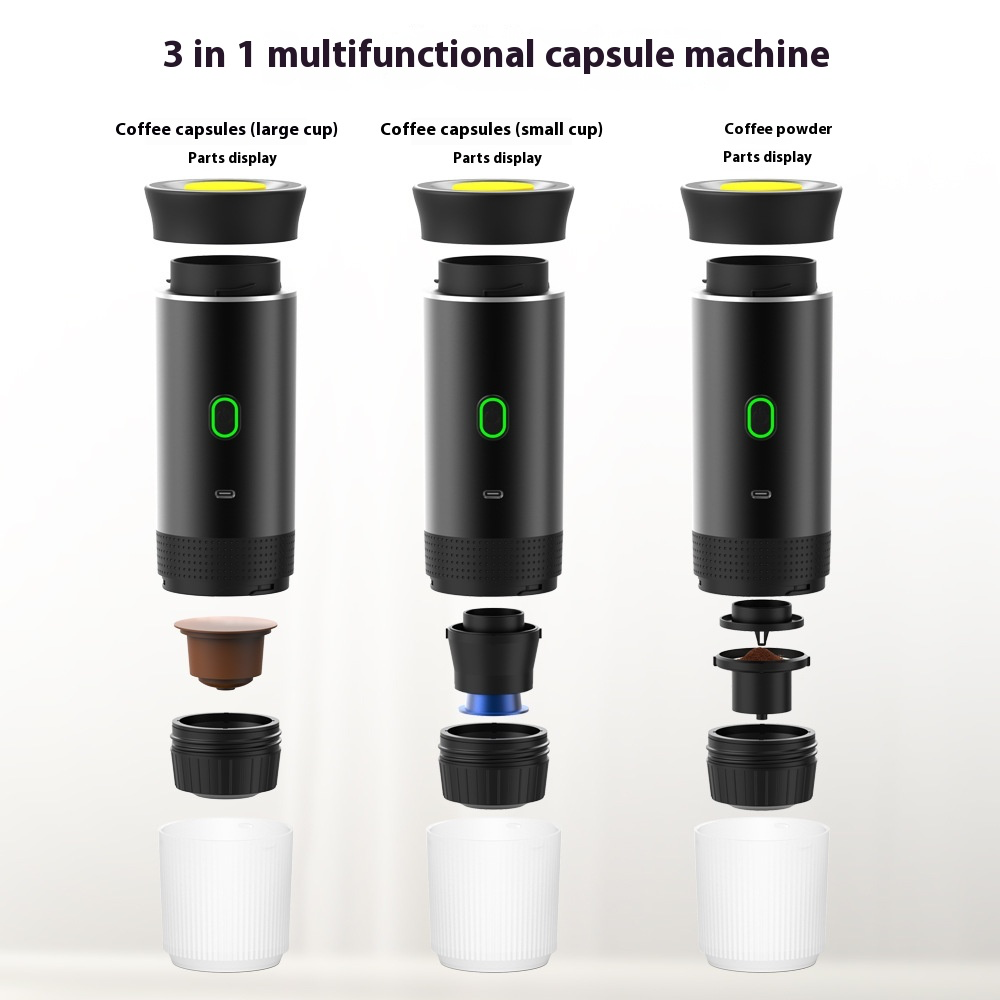 3 in 1 multifunctional capsule machine

Coffee capsules (large cup)
Parts display

Coffee capsules (small cup)
Parts display

Coffee powder
Parts display